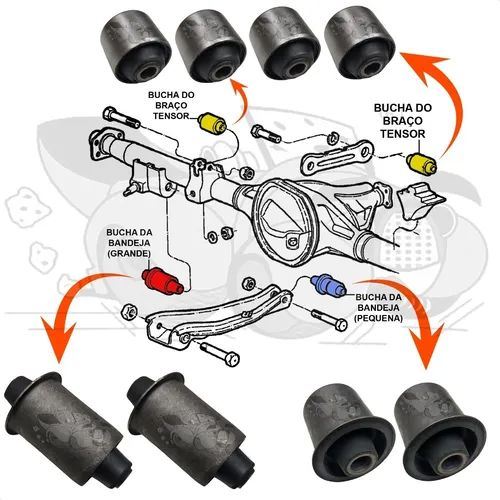 BUCHA DO BRAÇO TENSOR

BUCHA DO BRAÇO TENSOR

BUCHA DA BANDEJA (GRANDE)

BUCHA DA BANDEJA (PEQUENA)